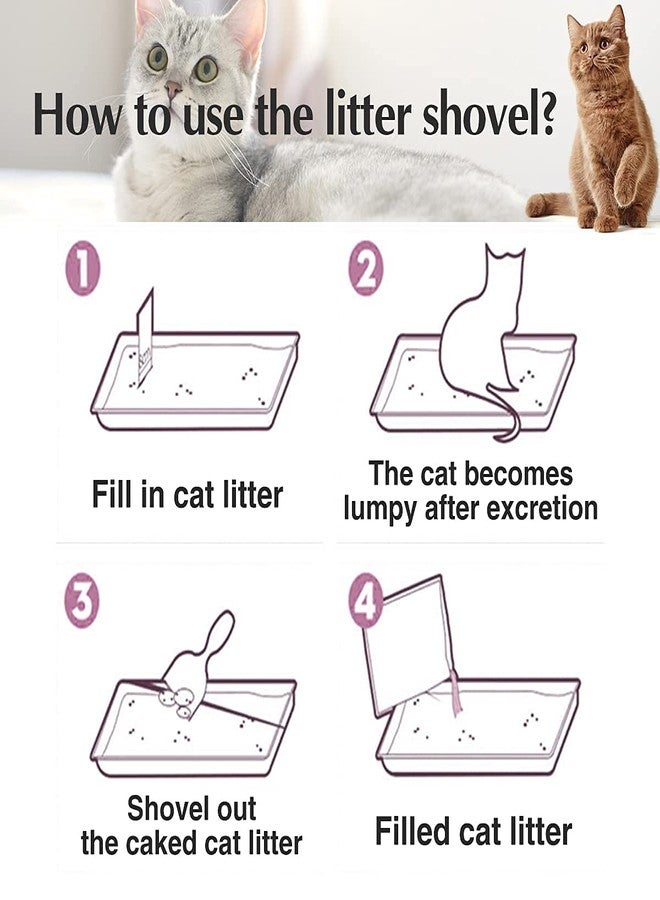 How to use the litter shovel?

1

Fill in cat litter

2

The cat becomes lumpy after excretion

3

Shovel out the caked cat litter

4

Filled cat litter